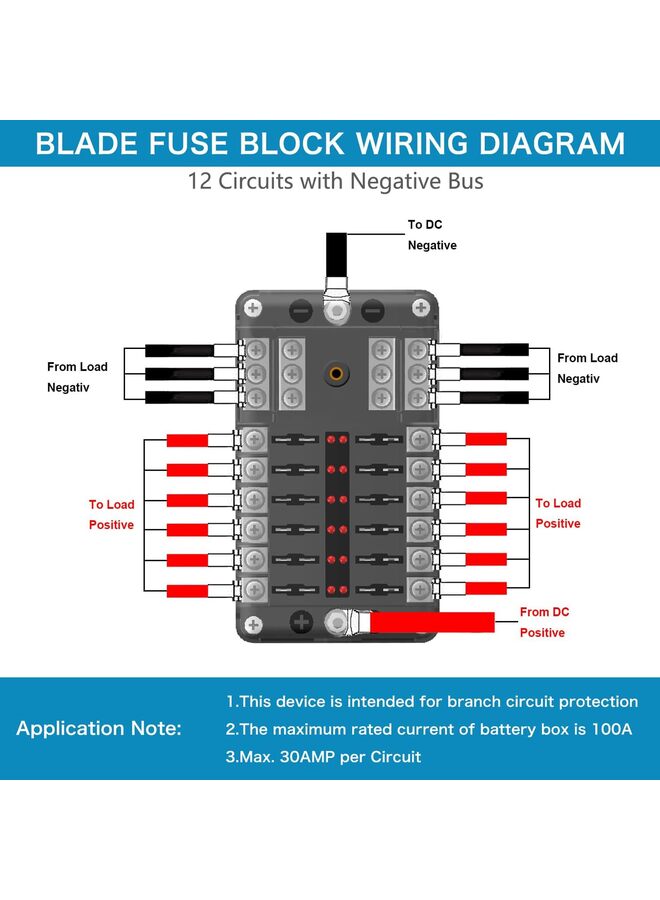 BLADE FUSE BLOCK WIRING DIAGRAM

12 Circuits with Negative Bus

To DC Negative

From Load Negativ

From Load Negativ

To Load Positive

To Load Positive

From DC Positive

Application Note:

1.This device is intended for branch circuit protection

2.The maximum rated current of battery box is 100A

3.Max. 30AMP per Circuit